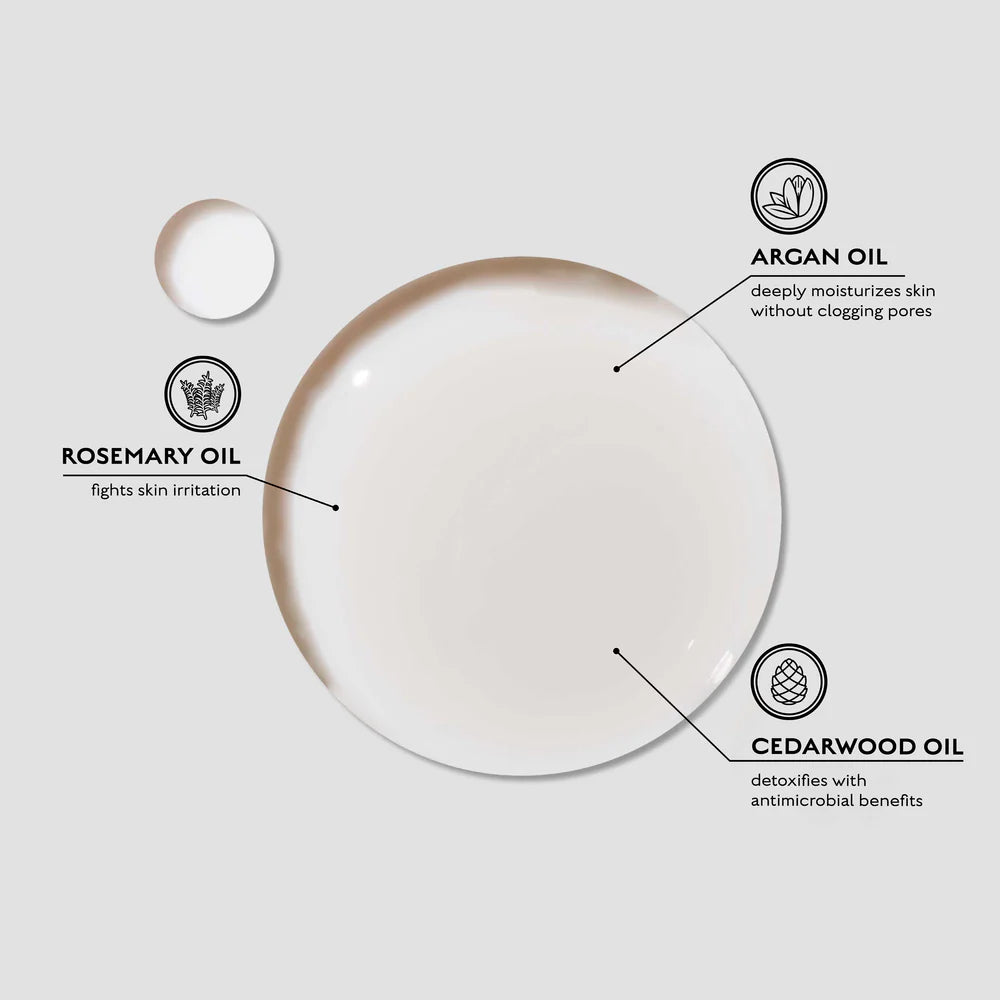 ARGAN OIL
deeply moisturizes skin without clogging pores

ROSEMARY OIL
fights skin irritation

CEDARWOOD OIL
detoxifies with antimicrobial benefits