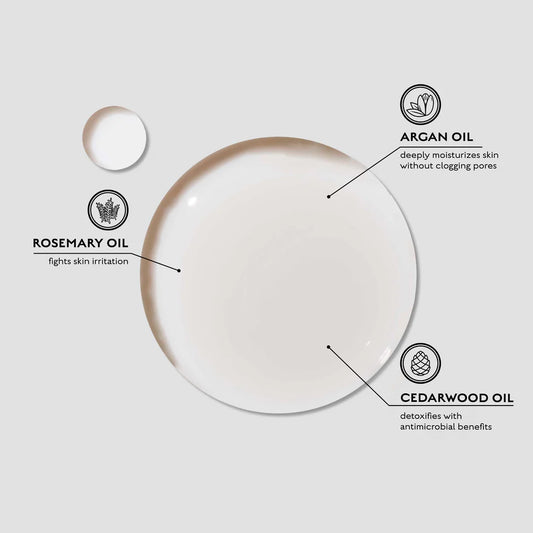 ARGAN OIL
deeply moisturizes skin without clogging pores

ROSEMARY OIL
fights skin irritation

CEDARWOOD OIL
detoxifies with antimicrobial benefits