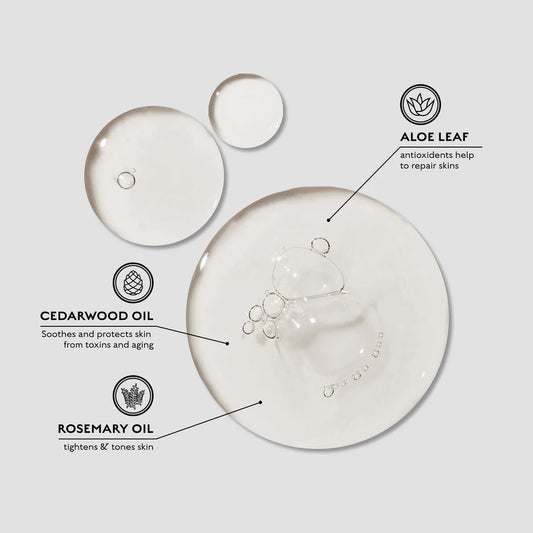 ALOE LEAF
antioxidents help to repair skins

CEDARWOOD OIL
Soothes and protects skin from toxins and aging

ROSEMARY OIL
tightens & tones skin